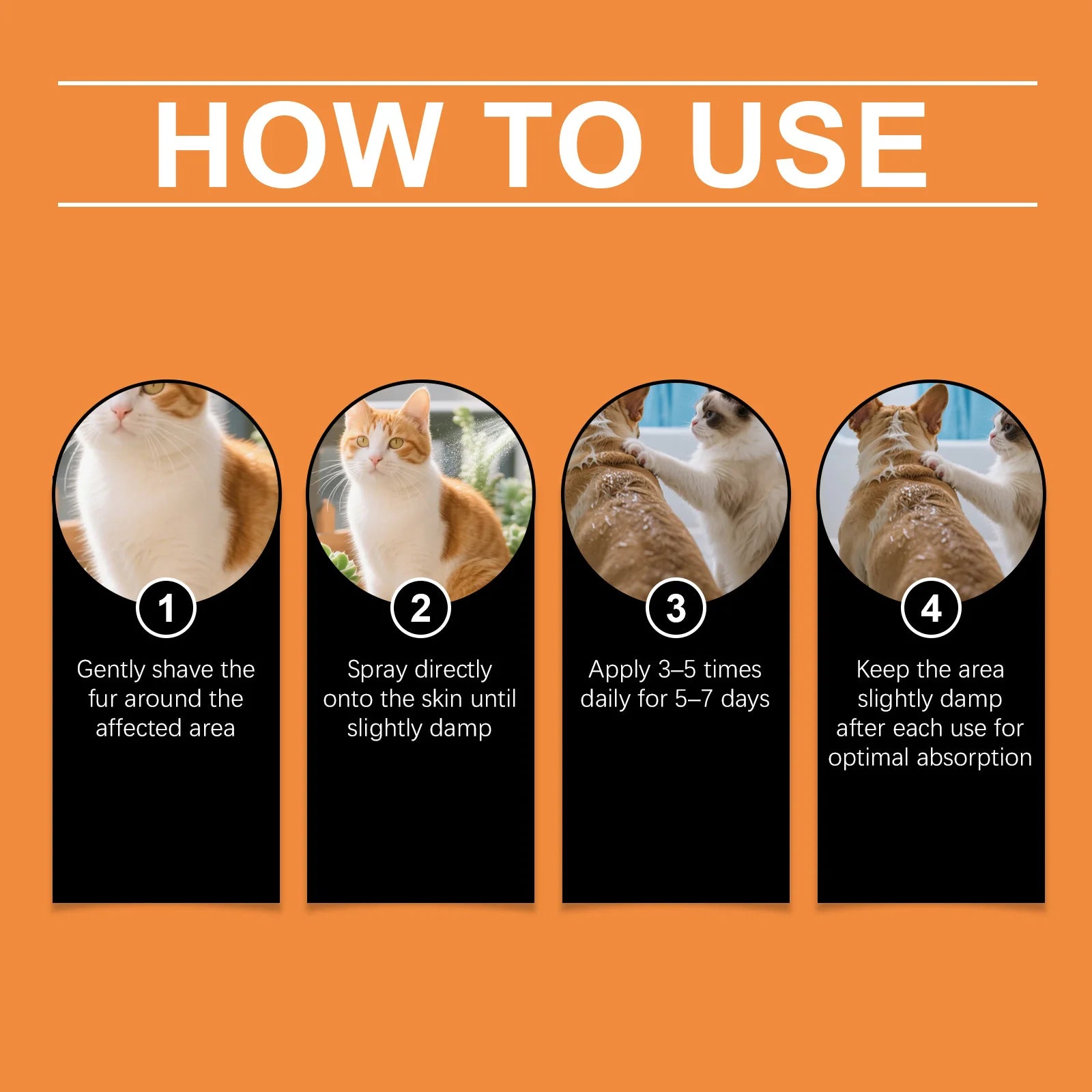 HOW TO USE

1
Gently shave the fur around the affected area

2
Spray directly onto the skin until slightly damp

3
Apply 3–5 times daily for 5–7 days

4
Keep the area slightly damp after each use for optimal absorption